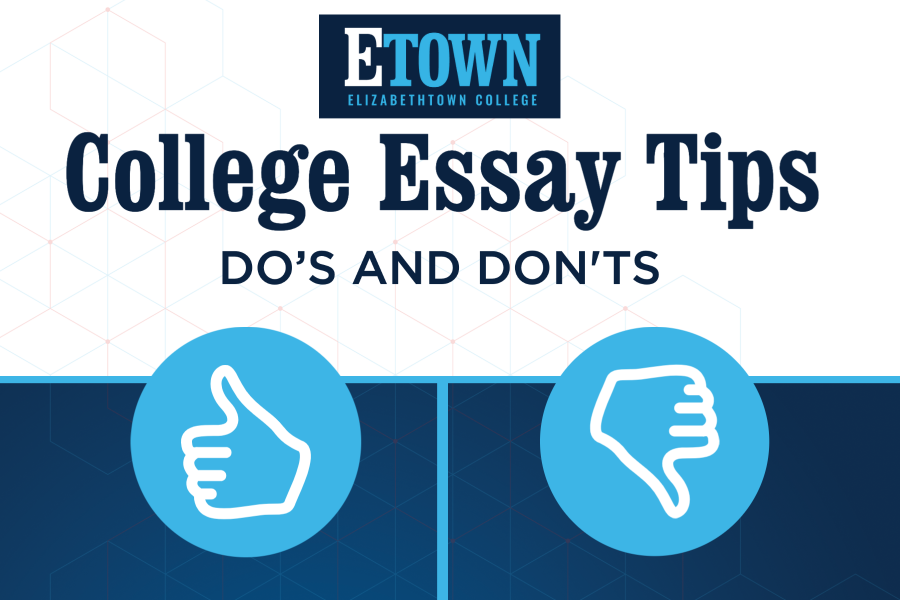 ETOWN
ELIZABETHTOWN COLLEGE

College Essay Tips

DO'S AND DON'TS